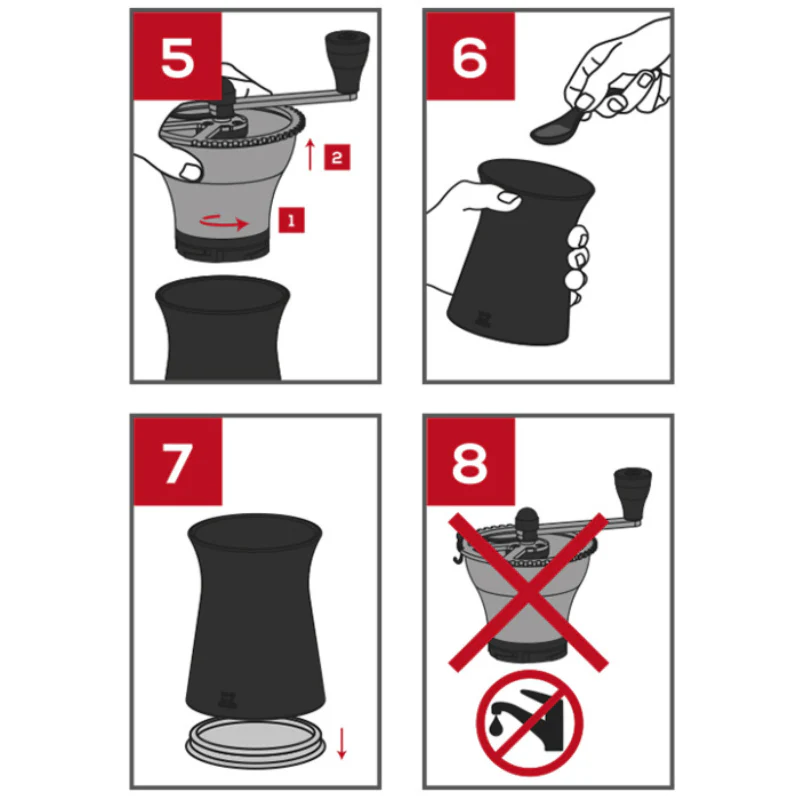 5

2

1

6

7

8